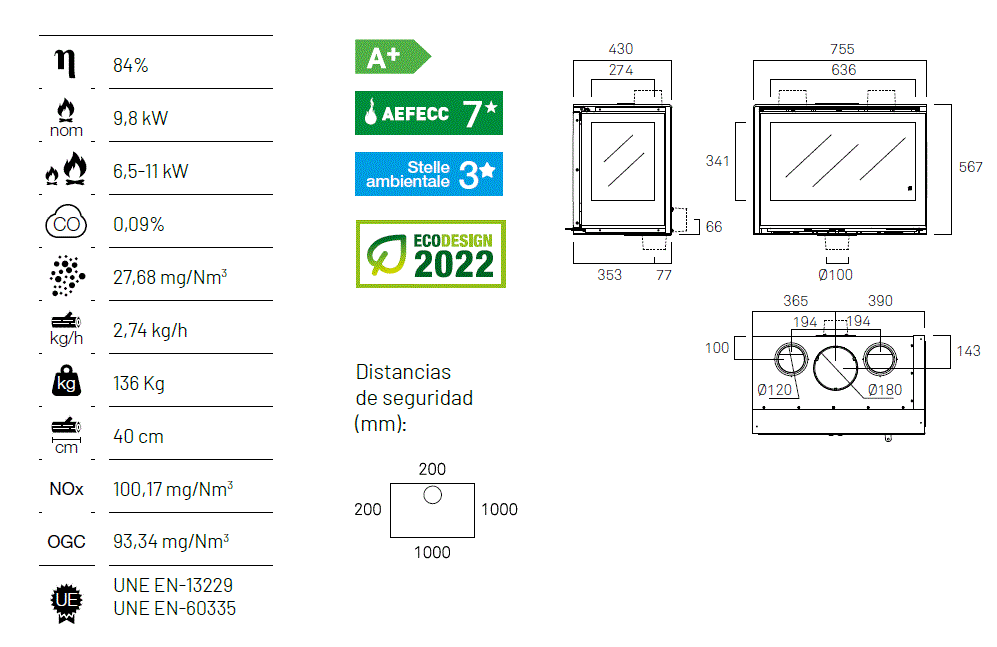 | | |
|---|---|
| η | 84% |
| nom | 9,8 kW |
| | 6,5-11 kW |
| CO | 0,09% |
| | 27,68 mg/Nm$^3$ |
| kg/h | 2,74 kg/h |
| kg | 136 Kg |
| cm | 40 cm |
| NOx | 100,17 mg/Nm$^3$ |
| OGC | 93,34 mg/Nm$^3$ |
| UE | UNE EN-13229 UNE EN-60335 |

A+

AEFECC 7★

Stelle ambientale 3★

ECODESIGN 2022

Distancias de seguridad (mm):

200
200
1000
1000

430
274
66
353
77

755
636
341
567
Ø100

365
390
194
194
100
143
Ø120
Ø180